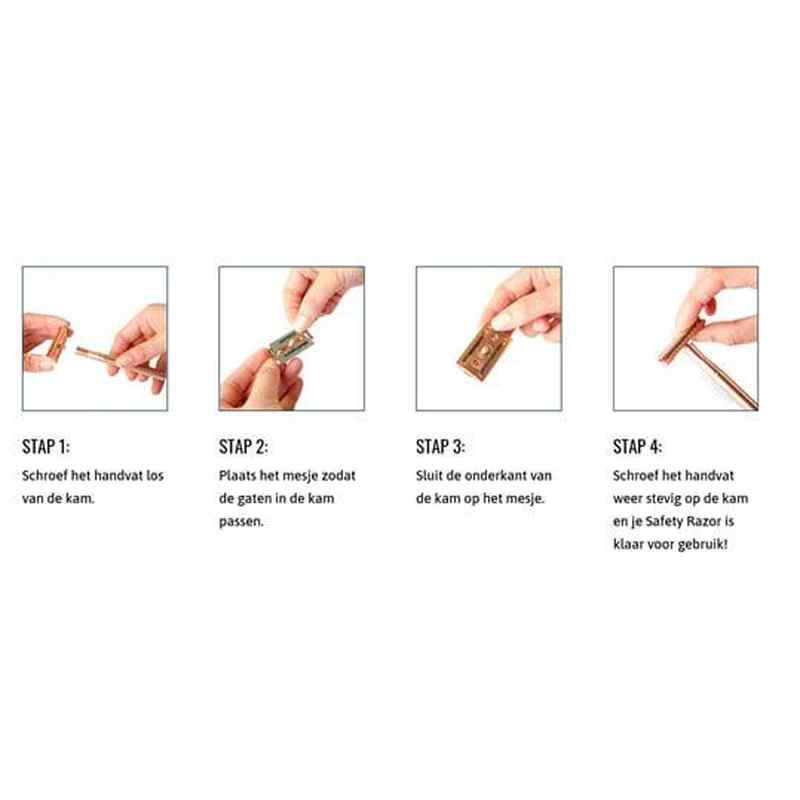 STAP 1:
Schroef het handvat los van de kam.

STAP 2:
Plaats het mesje zodat de gaten in de kam passen.

STAP 3:
Sluit de onderkant van de kam op het mesje.

STAP 4:
Schroef het handvat weer stevig op de kam en je Safety Razor is klaar voor gebruik!